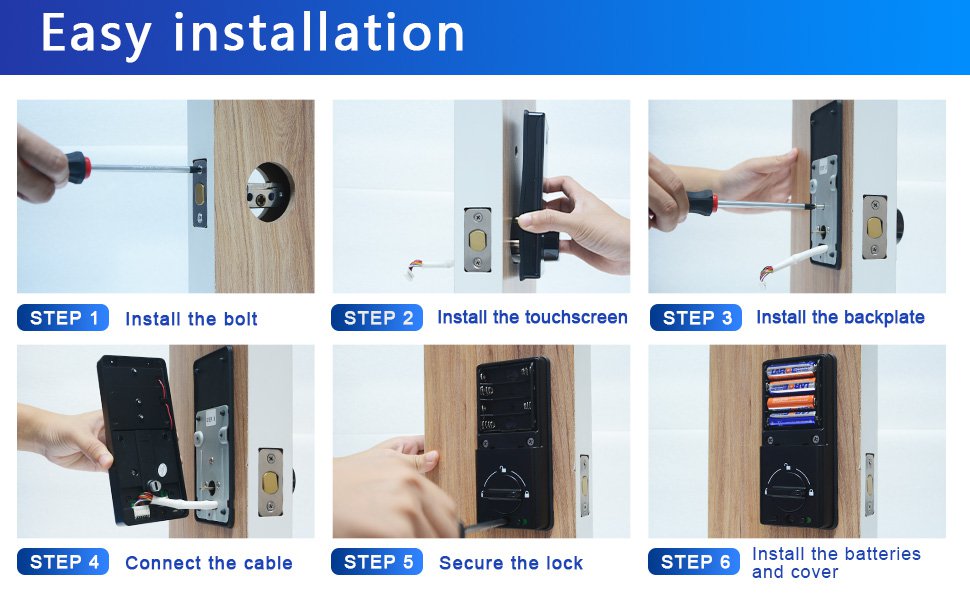 Easy installation

STEP 1 Install the bolt

STEP 2 Install the touchscreen

STEP 3 Install the backplate

STEP 4 Connect the cable

STEP 5 Secure the lock

STEP 6 Install the batteries and cover